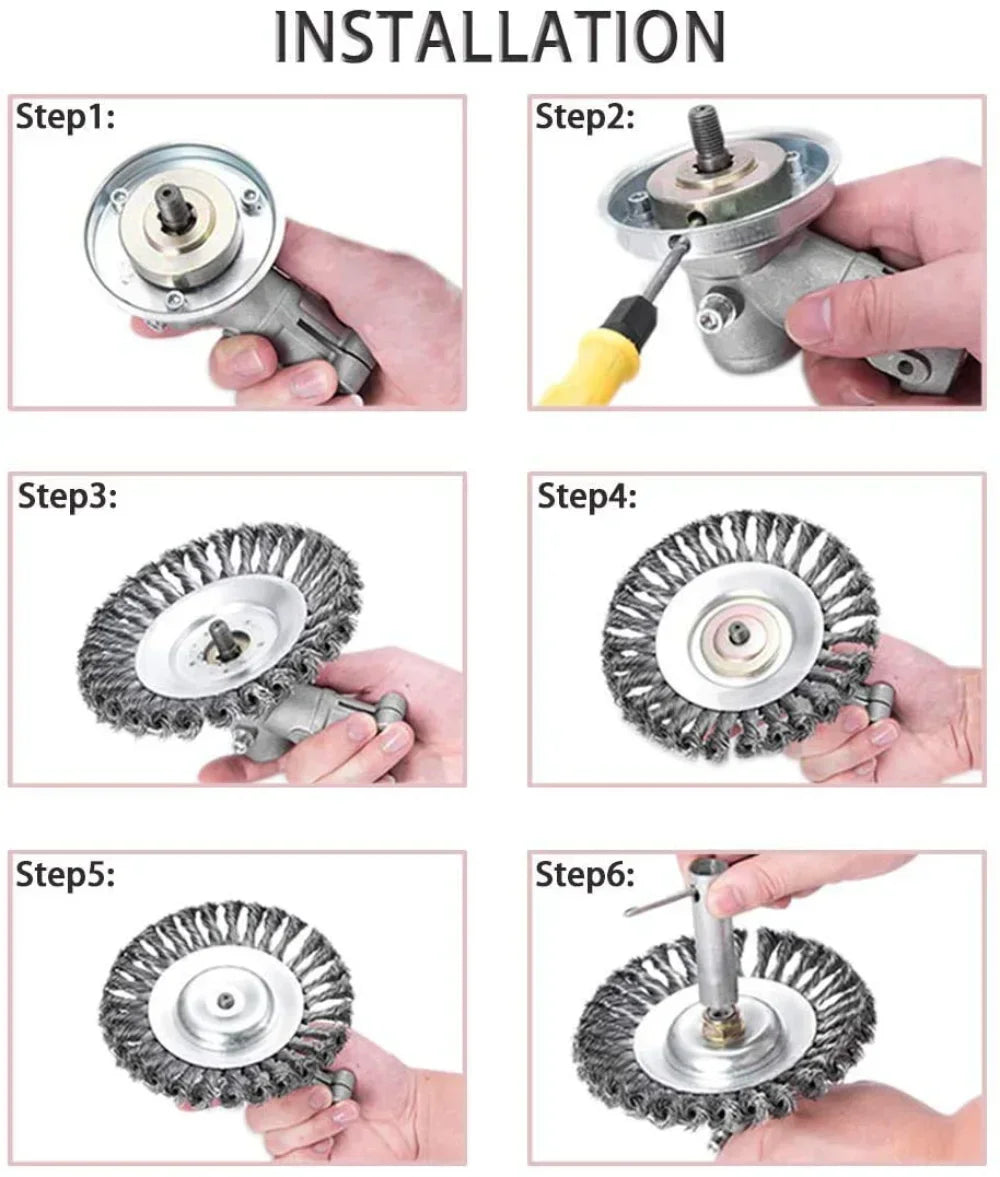 INSTALLATION

Step1:

Step2:

Step3:

Step4:

Step5:

Step6: